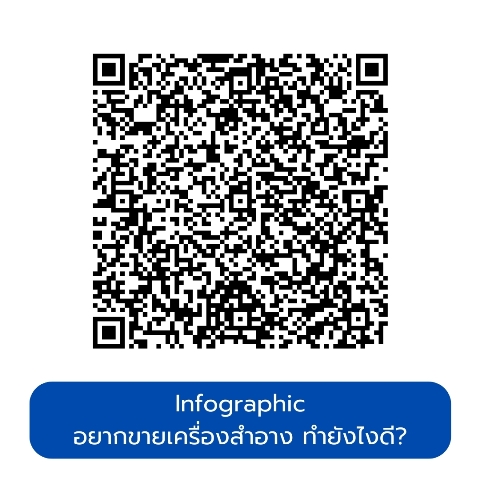 Infographic
อยากขายเครื่องสำอาง ทำยังไงดี?